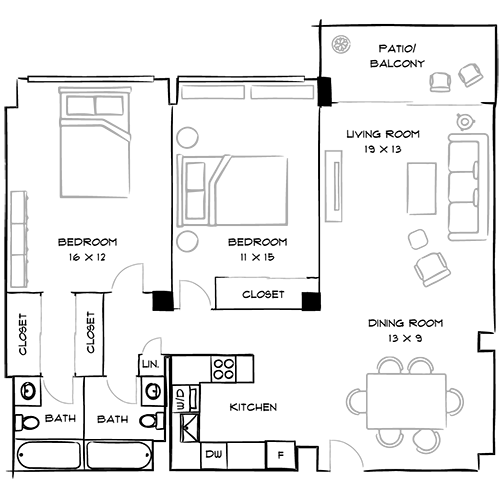 PATIO/
BALCONY

LIVING ROOM
19 X 13

BEDROOM
16 X 12

BEDROOM
11 X 15

CLOSET

DINING ROOM
13 X 9

CLOSET

CLOSET

LIN.

W/D

KITCHEN

BATH

BATH

DW

F